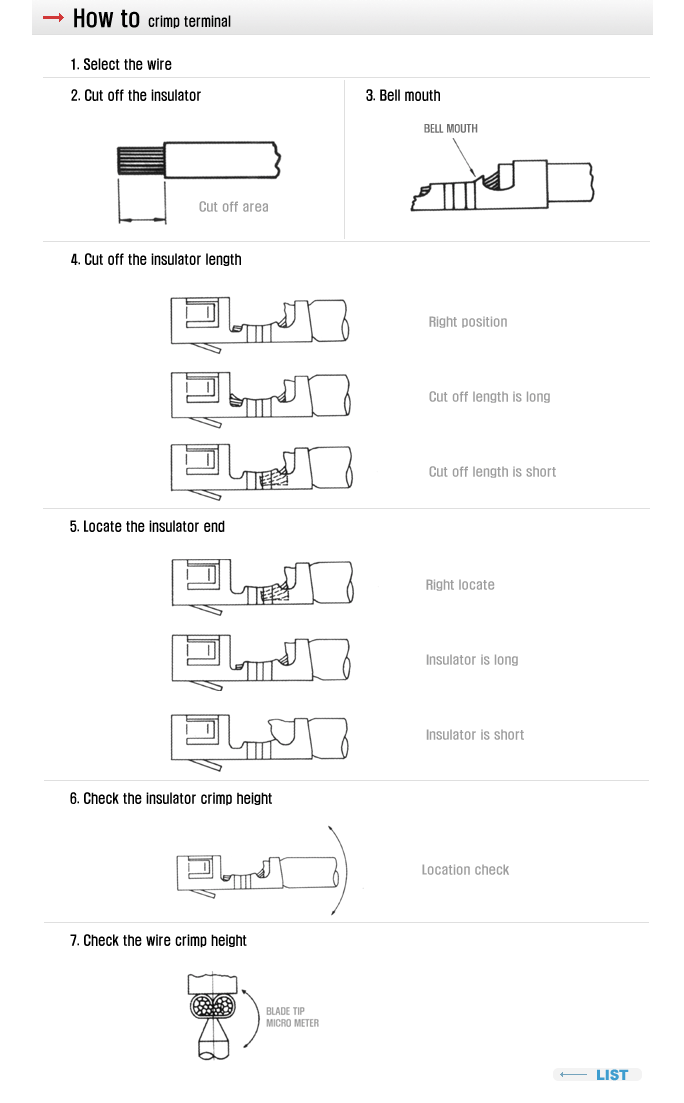 How to crimp terminal

1. Select the wire

2. Cut off the insulator

Cut off area

3. Bell mouth

BELL MOUTH

4. Cut off the insulator length

Right position

Cut off length is long

Cut off length is short

5. Locate the insulator end

Right locate

Insulator is long

Insulator is short

6. Check the insulator crimp height

Location check

7. Check the wire crimp height

BLADE TIP
MICRO METER

LIST